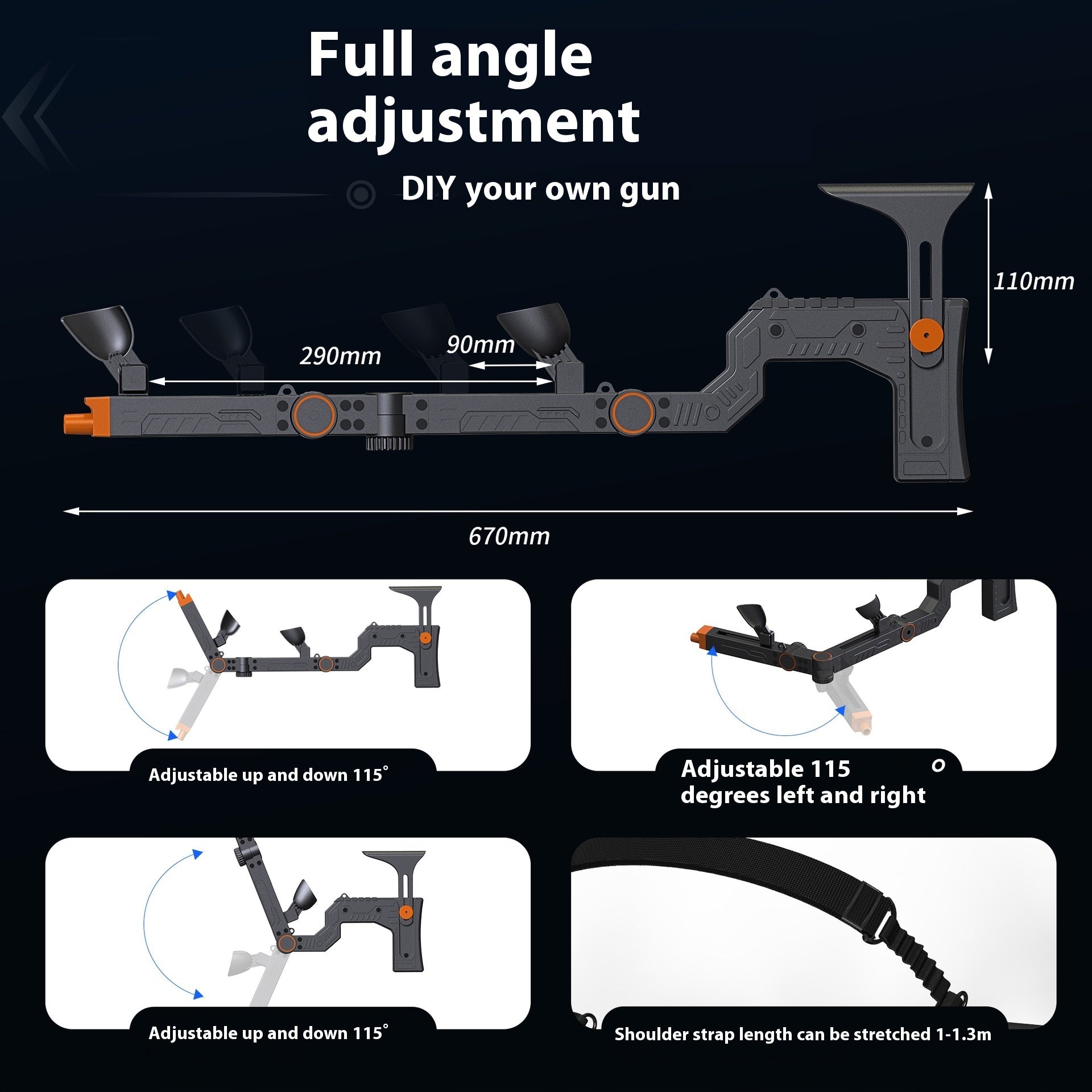 Full angle adjustment

DIY your own gun

110mm

290mm

90mm

670mm

Adjustable up and down 115°

Adjustable 115 ° degrees left and right

Adjustable up and down 115°

Shoulder strap length can be stretched 1-1.3m